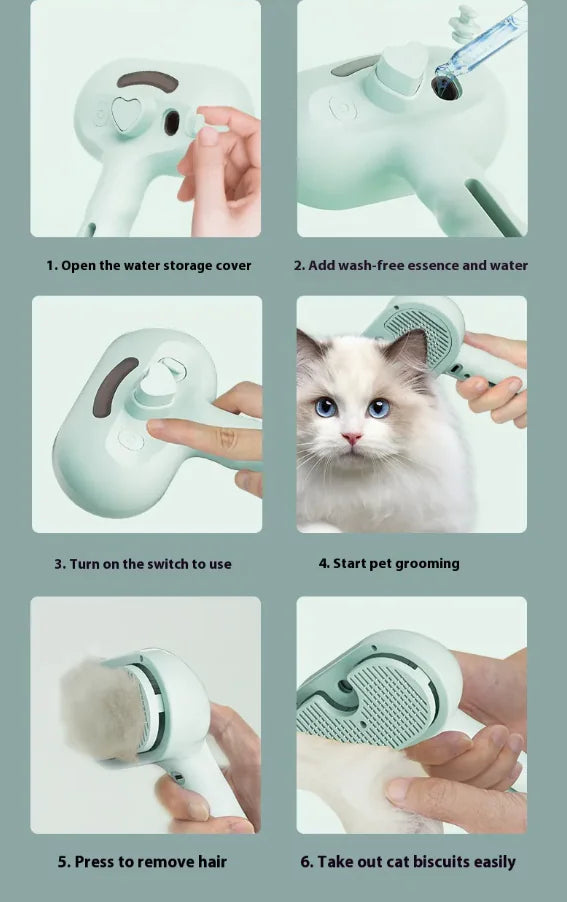 1. Open the water storage cover

2. Add wash-free essence and water

3. Turn on the switch to use

4. Start pet grooming

5. Press to remove hair

6. Take out cat biscuits easily